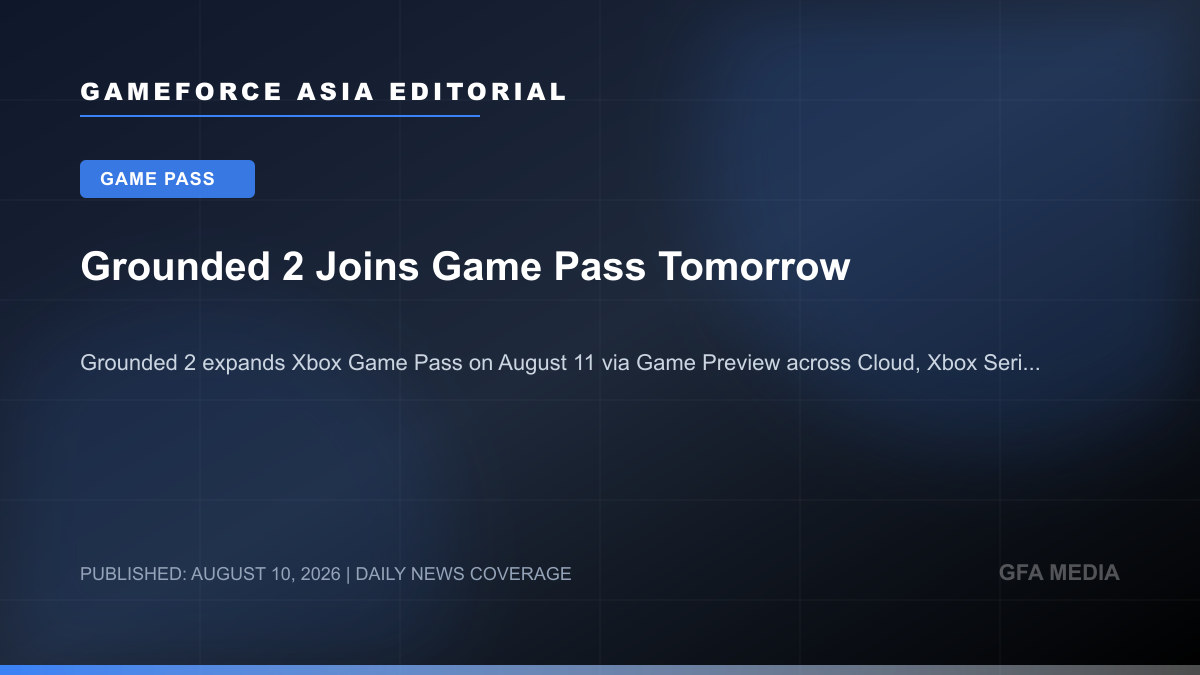 GAMEFORCE ASIA EDITORIAL

GAME PASS

Grounded 2 Joins Game Pass Tomorrow

Grounded 2 expands Xbox Game Pass on August 11 via Game Preview across Cloud, Xbox Seri...

PUBLISHED: AUGUST 10, 2026 | DAILY NEWS COVERAGE

GFA MEDIA